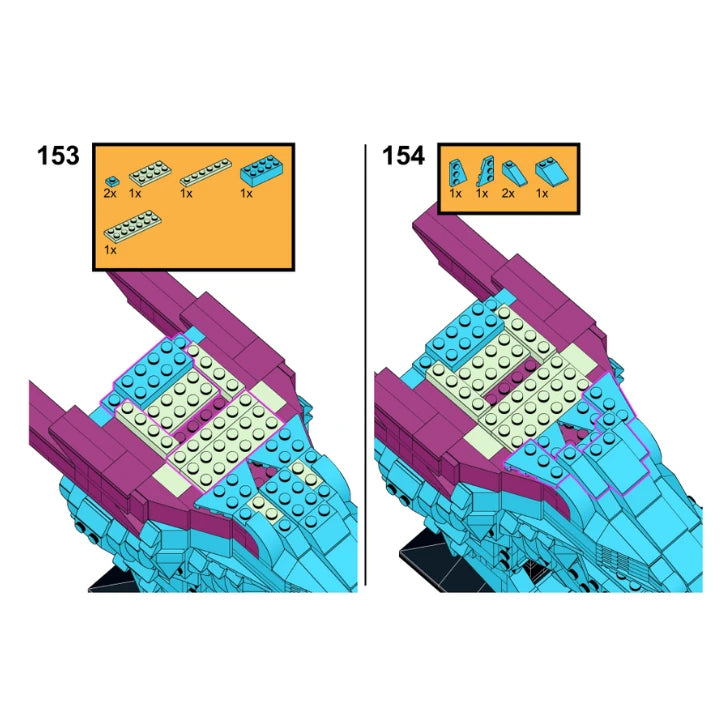 153

2x 1x 1x 1x

1x

154

1x 1x 2x 1x