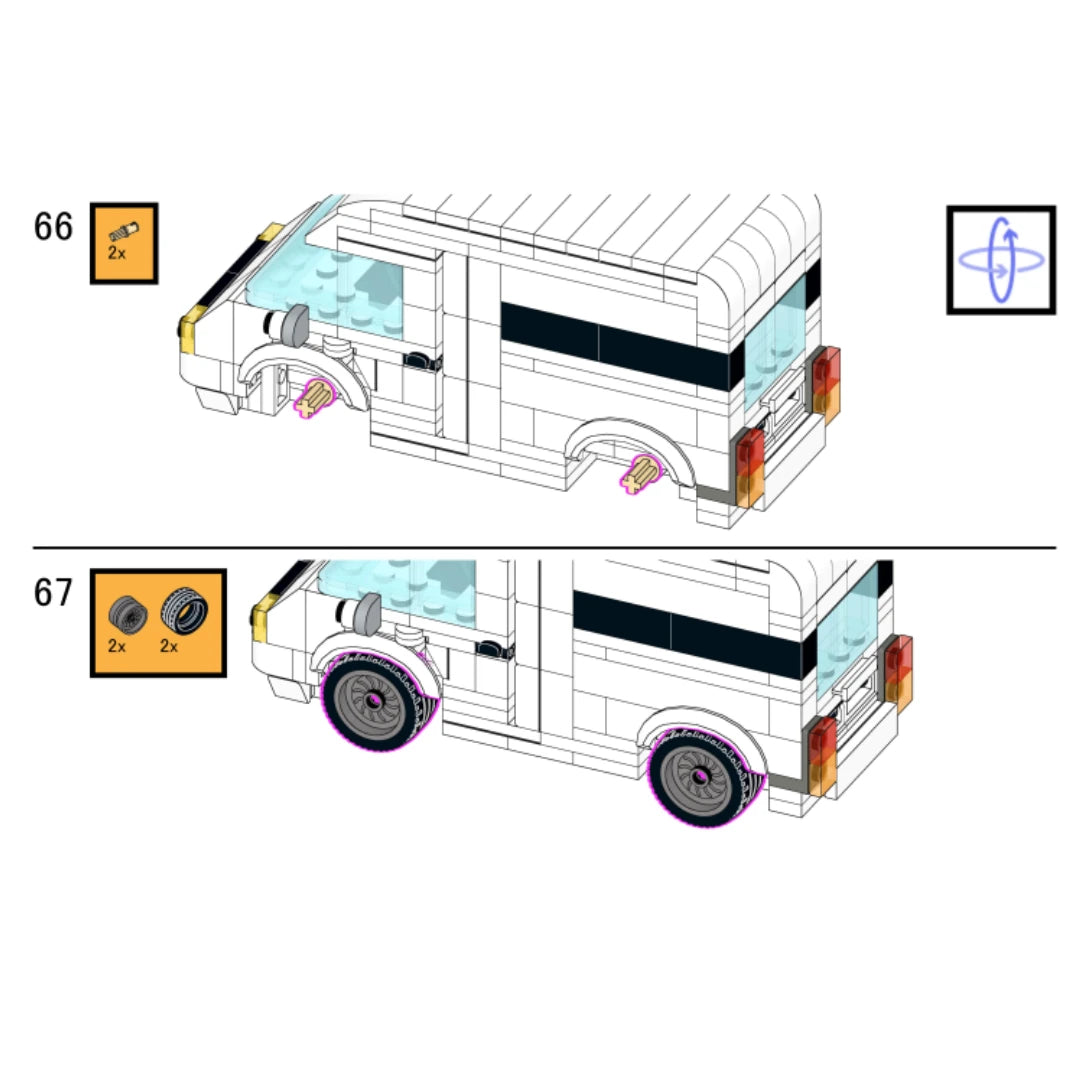 66

2x

67

2x 2x