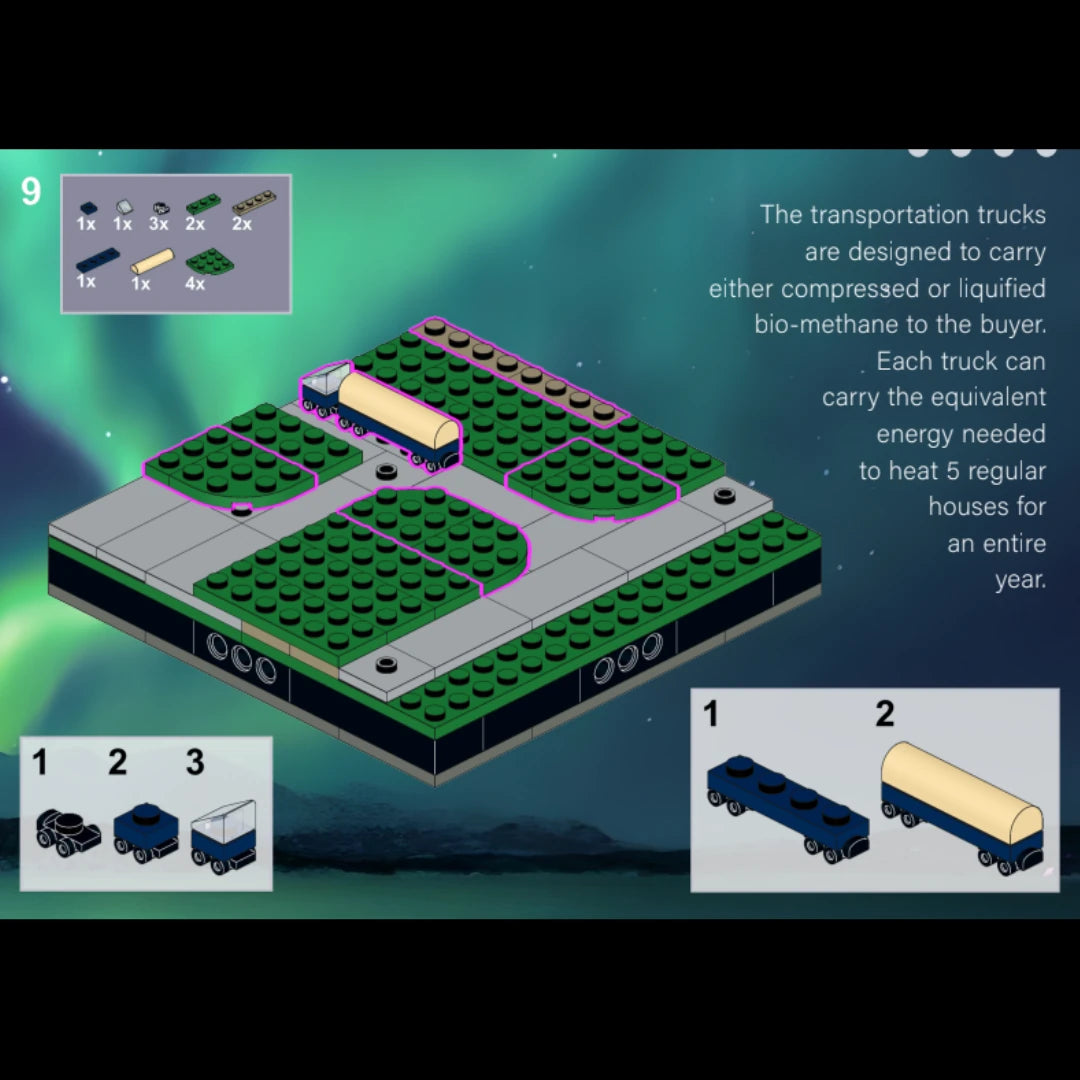 9

1x 1x 3x 2x 2x
1x 1x 4x

The transportation trucks are designed to carry either compressed or liquified bio-methane to the buyer. Each truck can carry the equivalent energy needed to heat 5 regular houses for an entire year.

1 2 3

1 2