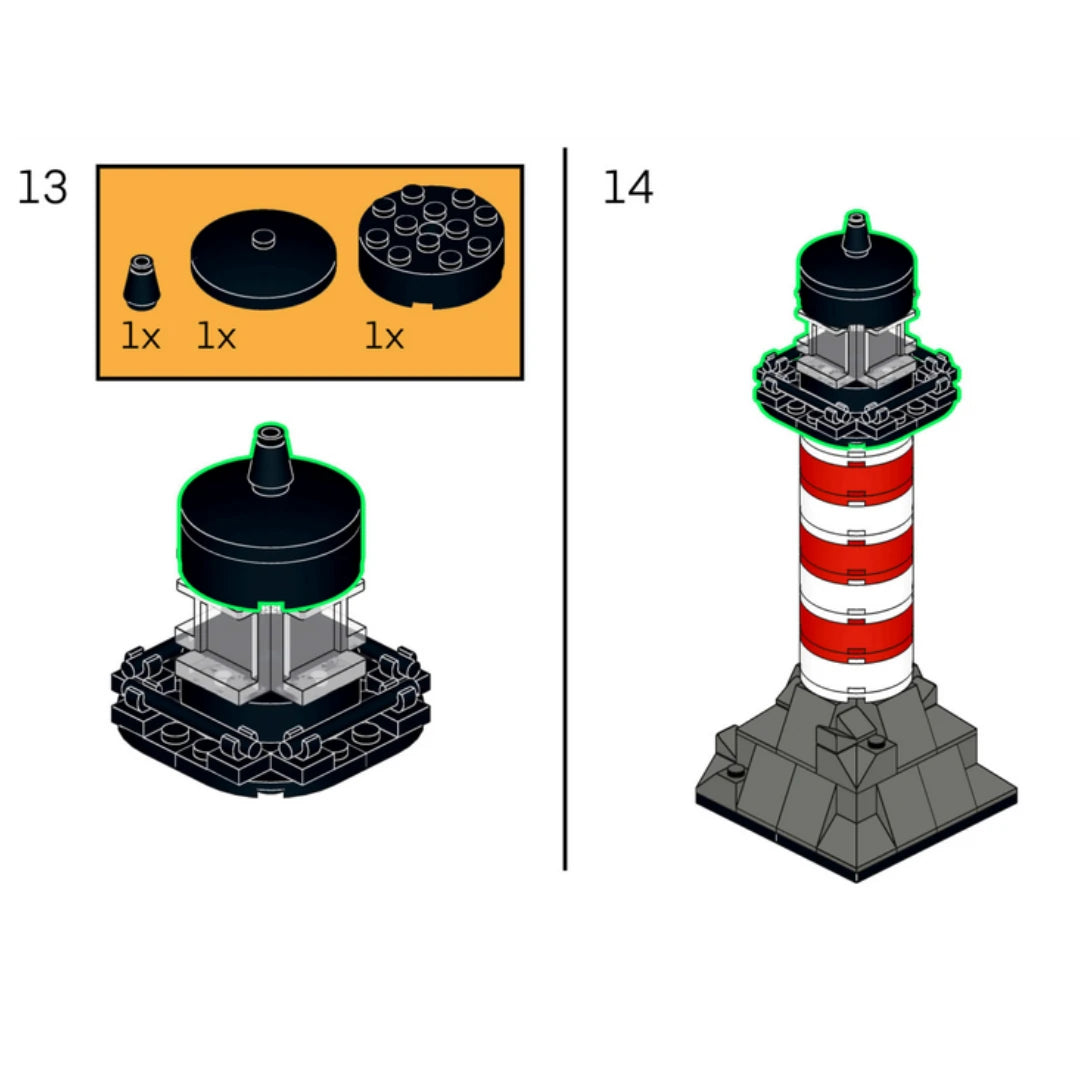 13

1x 1x 1x

14